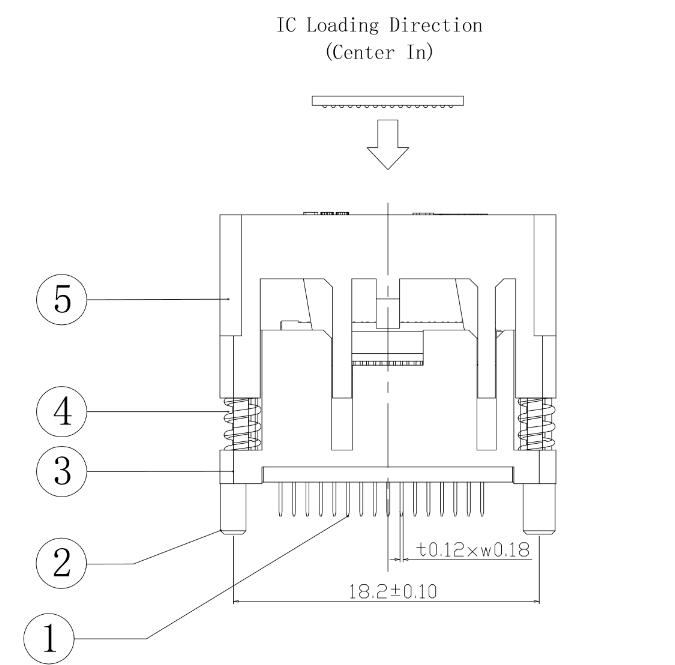 IC Loading Direction
(Center In)

5

4

3

2

1

t0.12×w0.18

18.2±0.10